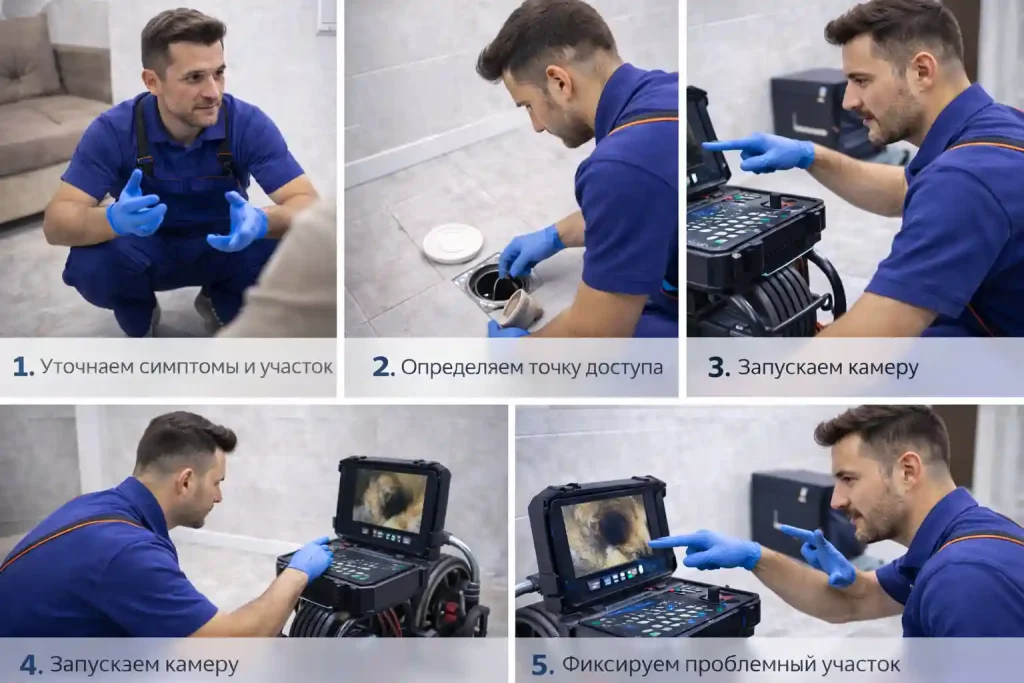 1. Уточнаем симптомы и участок

2. Определяем точку доступа

3. Запускаем камеру

4. Запускэем камеру

5. Фиксируем проблемный участок