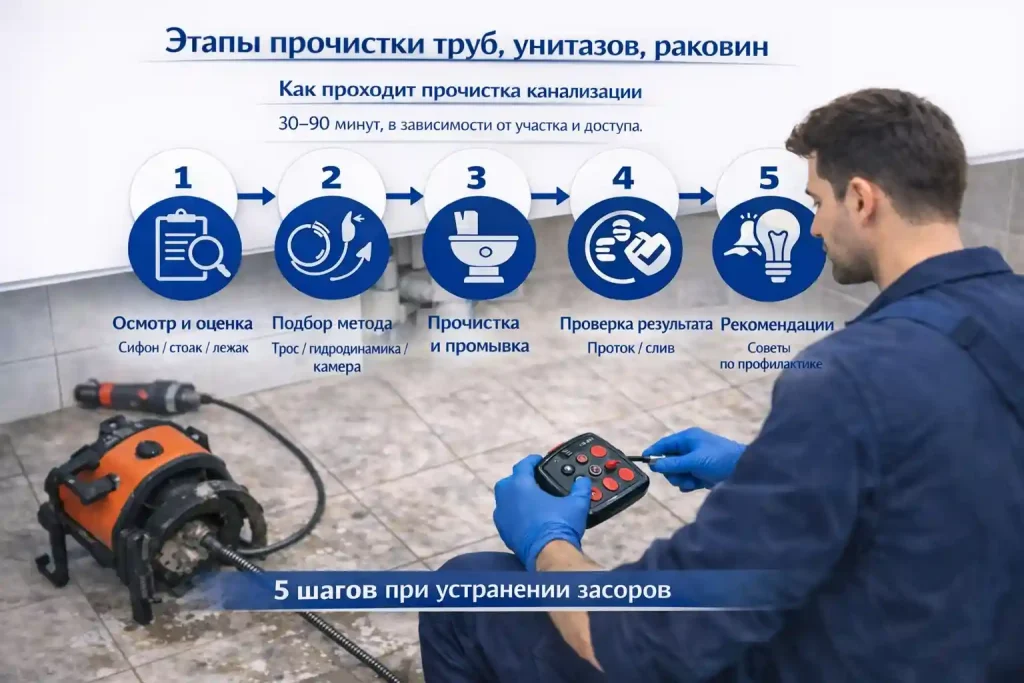 Этапы прочистки труб, унитазов, раковин

Как проходит прочистка канализации

30–90 минут, в зависимости от участка и доступа.

1

Осмотр и оценка

Сифон / стоак / лежак

2

Подбор метода

Трос / гидродинамика / камера

3

Прочистка и промывка

4

Проверка результата

Проток / слив

5

Рекомендации

Советы по профилактике

5 шагов при устранении засоров